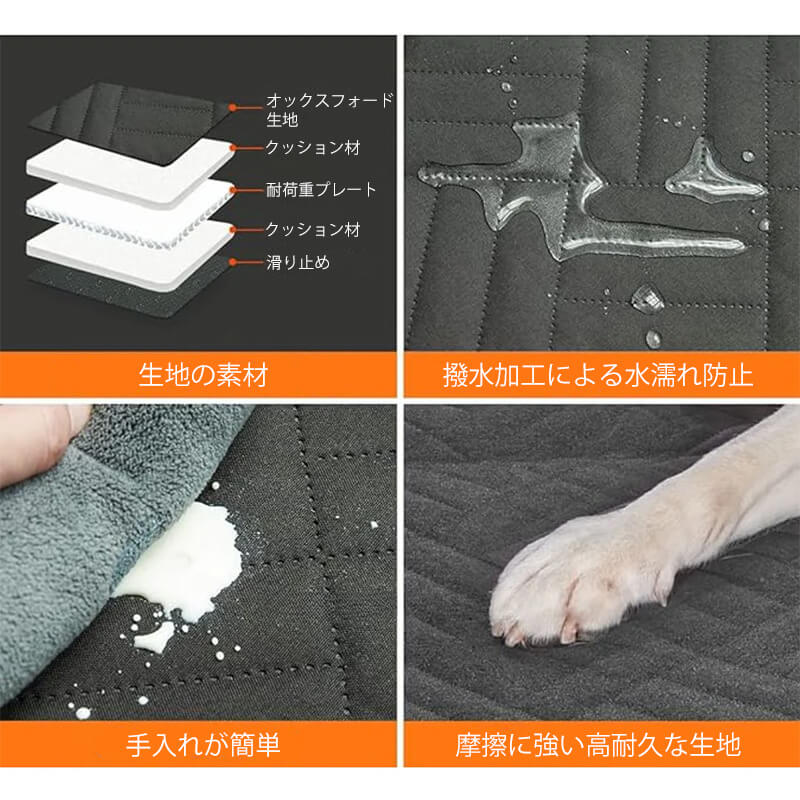 オックスフォード生地
クッション材
耐荷重プレート
クッション材
滑り止め

生地の素材

撥水加工による水濡れ防止

手入れが簡単

摩擦に強い高耐久な生地